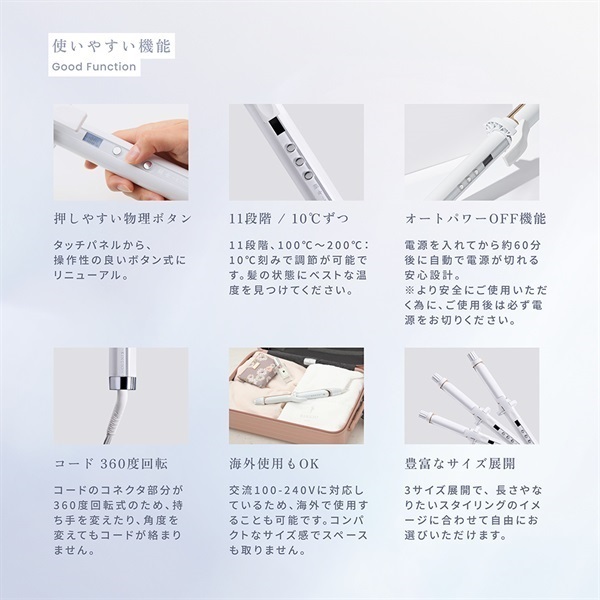 使いやすい機能
Good Function

押しやすい物理ボタン

タッチパネルから、操作性の良いボタン式にリニューアル。

11段階 / 10℃ずつ

11段階、100℃～200℃：10℃刻みで調節が可能です。髪の状態にベストな温度を見つけてください。

オートパワーOFF機能

電源を入れてから約60分後に自動で電源が切れる安心設計。
※より安全にご使用いただく為に、ご使用後は必ず電源をお切りください。

コード 360度回転

コードのコネクタ部分が360度回転式のため、持ち手を変えたり、角度を変えてもコードが絡まりません。

海外使用もOK

交流100-240Vに対応しているため、海外で使用することも可能です。コンパクトなサイズ感でスペースも取りません。

豊富なサイズ展開

3サイズ展開で、長さやなりたいスタイリングのイメージに合わせて自由にお選びいただけます。